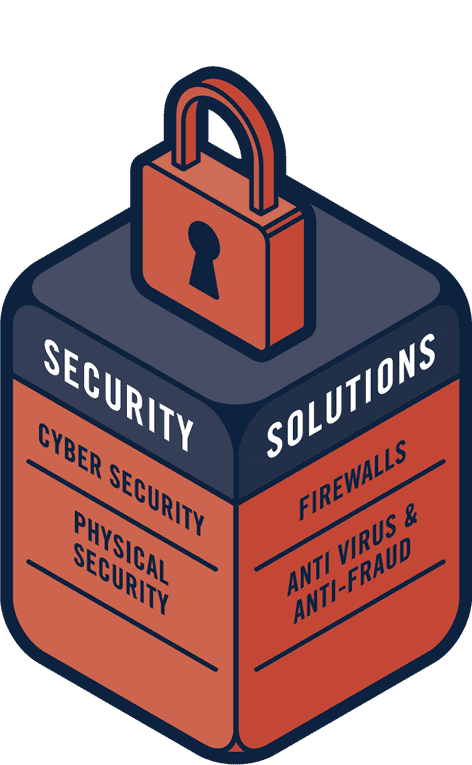 SECURITY

CYBER SECURITY

PHYSICAL SECURITY

SOLUTIONS

FIREWALLS

ANTI VIRUS & ANTI-FRAUD