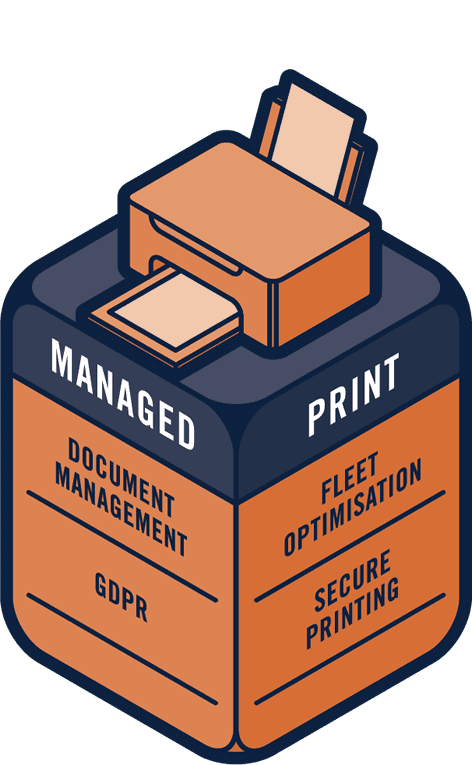 MANAGED

DOCUMENT MANAGEMENT

GDPR

PRINT

FLEET OPTIMISATION

SECURE PRINTING