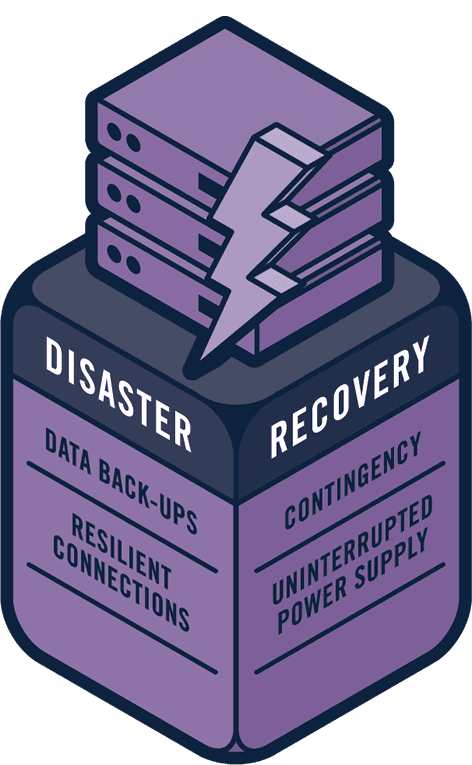 DISASTER

DATA BACK-UPS

RESILIENT CONNECTIONS

RECOVERY

CONTINGENCY

UNINTERRUPTED POWER SUPPLY